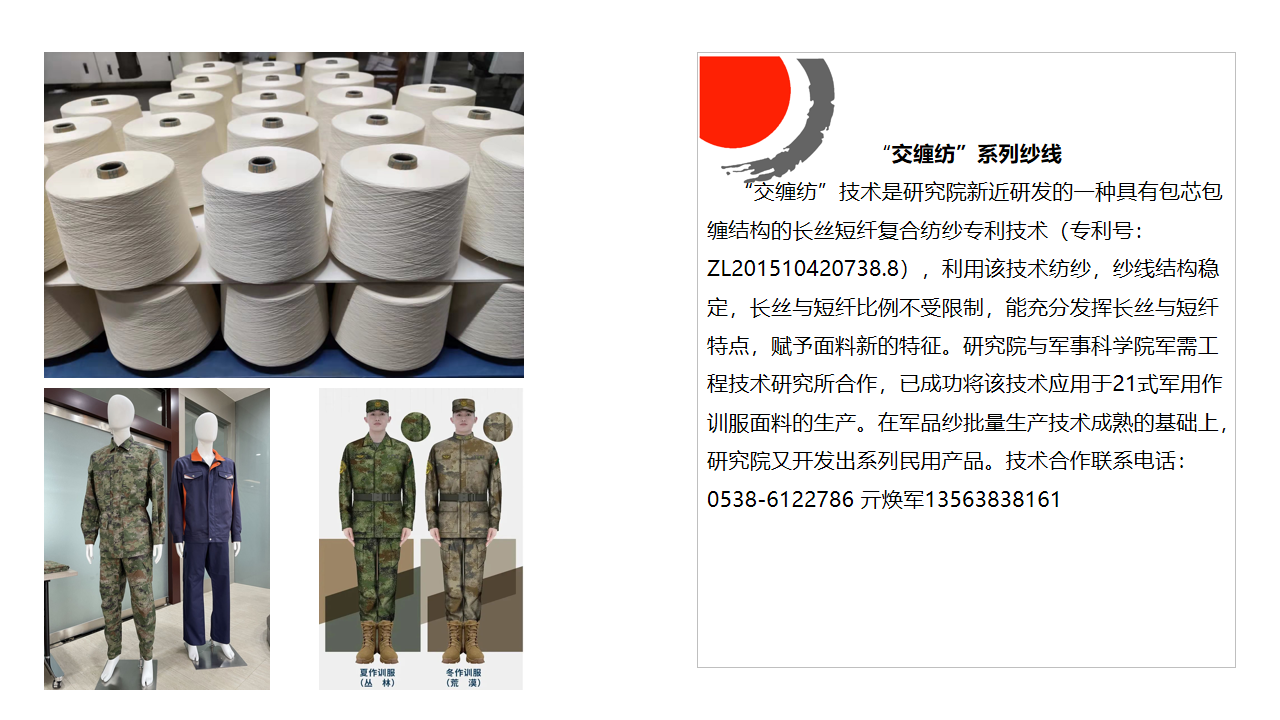 夏作训服
（丛　林）

冬作训服
（荒　漠）

“交缠纺”系列纱线

“交缠纺”技术是研究院新近研发的一种具有包芯包缠结构的长丝短纤复合纺纱专利技术（专利号：ZL201510420738.8），利用该技术纺纱，纱线结构稳定，长丝与短纤比例不受限制，能充分发挥长丝与短纤特点，赋予面料新的特征。研究院与军事科学院军需工程技术研究所合作，已成功将该技术应用于21式军用作训服面料的生产。在军品纱批量生产技术成熟的基础上，研究院又开发出系列民用产品。技术合作联系电话：0538-6122786 亓焕军13563838161